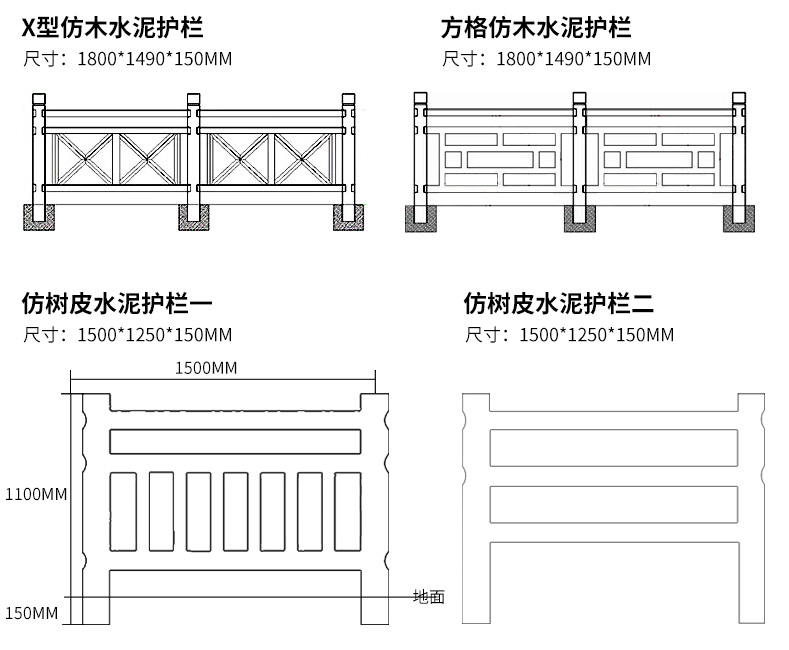 X型仿木水泥护栏
尺寸：1800*1490*150MM

方格仿木水泥护栏
尺寸：1800*1490*150MM

仿树皮水泥护栏一
尺寸：1500*1250*150MM

1500MM
1100MM
150MM
地面

仿树皮水泥护栏二
尺寸：1500*1250*150MM